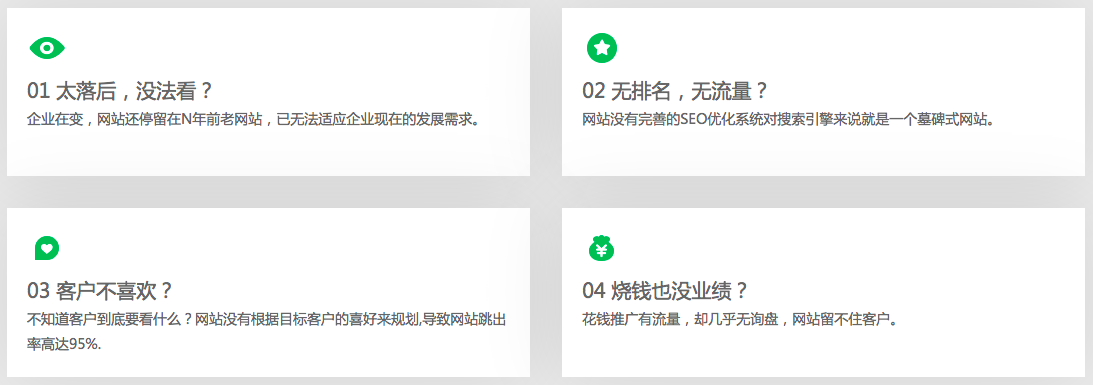 01 太落后，没法看？

企业在变，网站还停留在N年前老网站，已无法适应企业现在的发展需求。

02 无排名，无流量？

网站没有完善的SEO优化系统对搜索引擎来说就是一个墓碑式网站。

03 客户不喜欢？

不知道客户到底要看什么？网站没有根据目标客户的喜好来规划,导致网站跳出率高达95%.

04 烧钱也没业绩？

花钱推广有流量，却几乎无询盘，网站留不住客户。